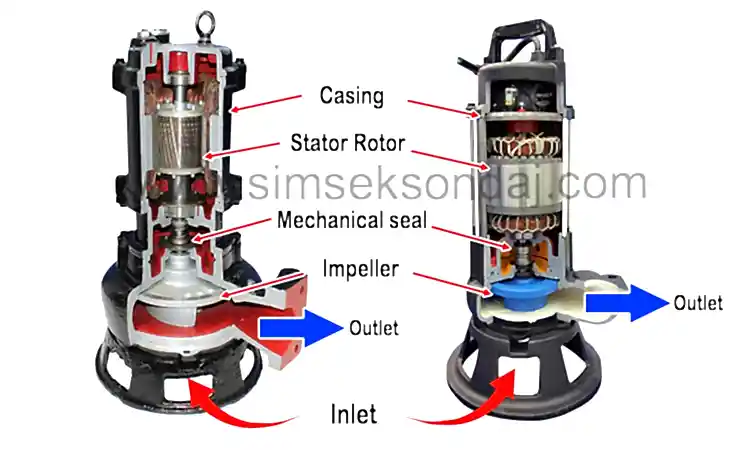 Casing
Stator Rotor
simseksondaj.com
Mechanical seal
Impeller
Outlet
Outlet
Inlet